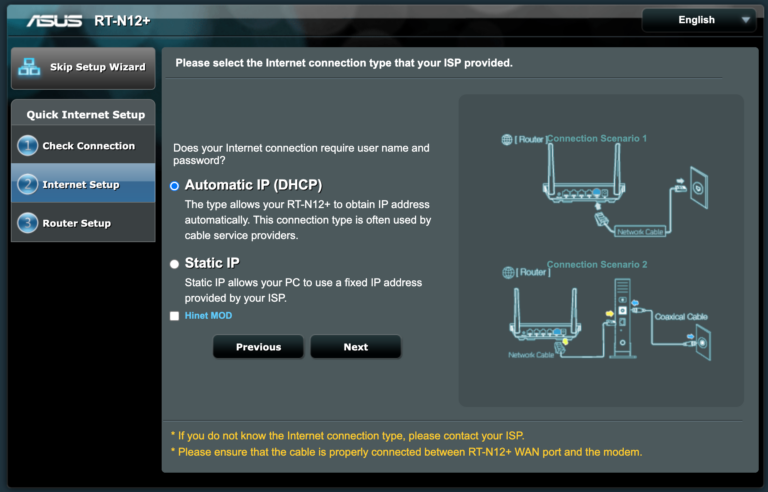 ASUS RT-N12+

English

Skip Setup Wizard

Quick Internet Setup

1 Check Connection

2 Internet Setup

3 Router Setup

Please select the Internet connection type that your ISP provided.

Does your Internet connection require user name and password?

Automatic IP (DHCP)

The type allows your RT-N12+ to obtain IP address automatically. This connection type is often used by cable service providers.

Static IP

Static IP allows your PC to use a fixed IP address provided by your ISP.

Hinet MOD

Previous

Next

[ Router ] Connection Scenario 1

Network Cable

[ Router ] Connection Scenario 2

Coaxical Cable

Network Cable

* If you do not know the Internet connection type, please contact your ISP.

* Please ensure that the cable is properly connected between RT-N12+ WAN port and the modem.